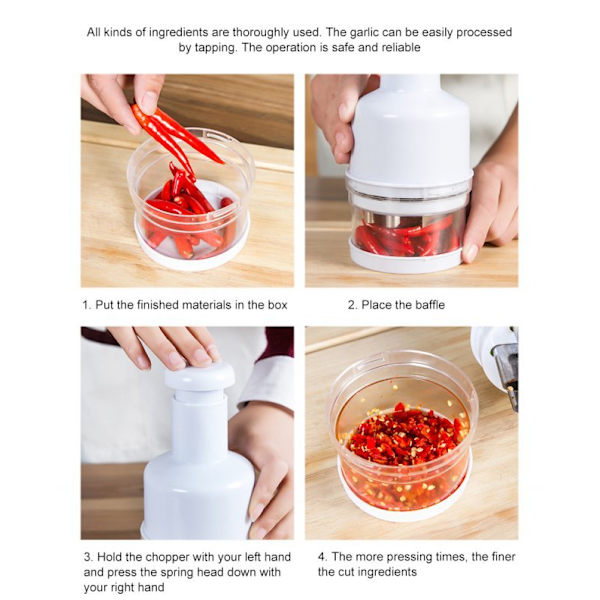 All kinds of ingredients are thoroughly used. The garlic can be easily processed by tapping. The operation is safe and reliable

1. Put the finished materials in the box

2. Place the baffle

3. Hold the chopper with your left hand and press the spring head down with your right hand

4. The more pressing times, the finer the cut ingredients