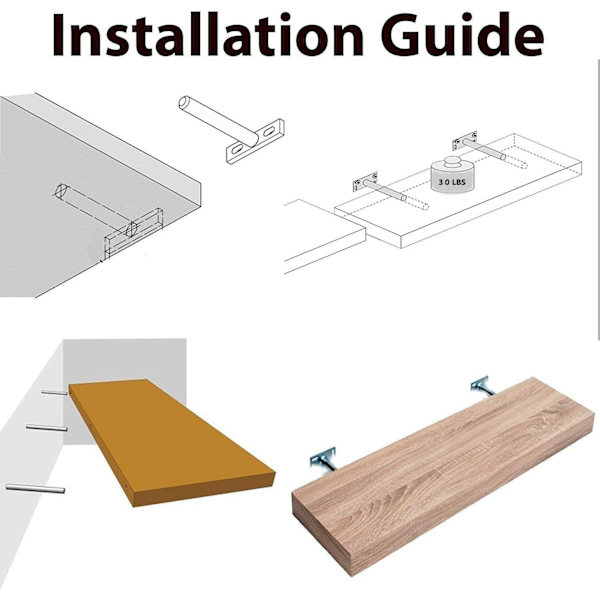 Installation Guide

3 0 LBS