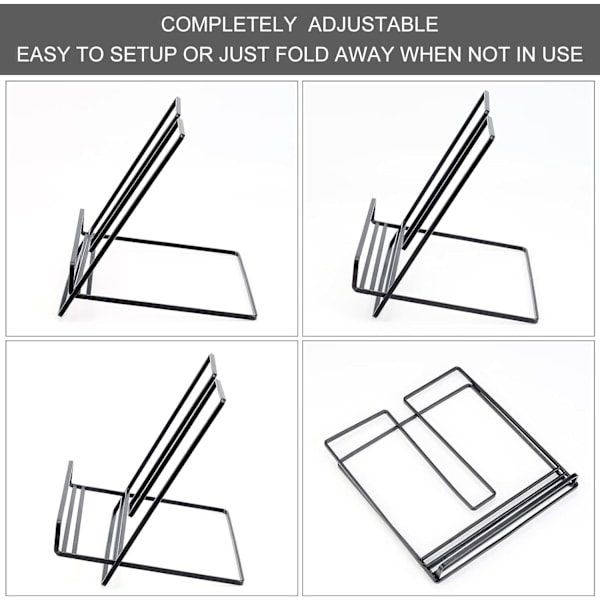 COMPLETELY ADJUSTABLE
EASY TO SETUP OR JUST FOLD AWAY WHEN NOT IN USE