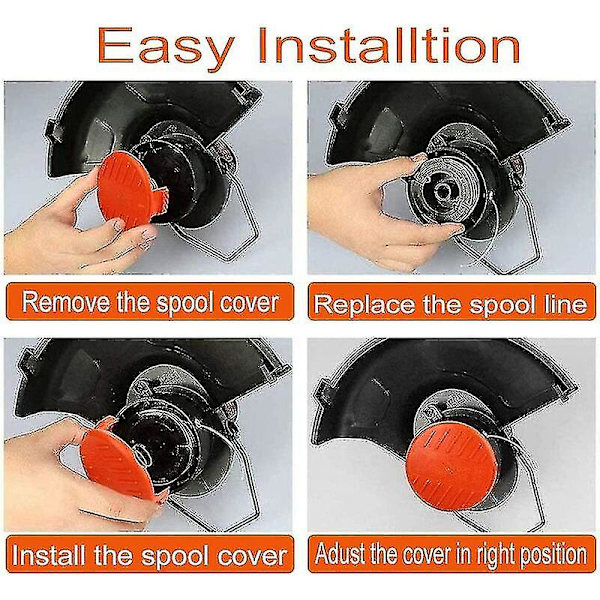 Easy Installtion

Remove the spool cover

Replace the spool line

Install the spool cover

Adust the cover in right position