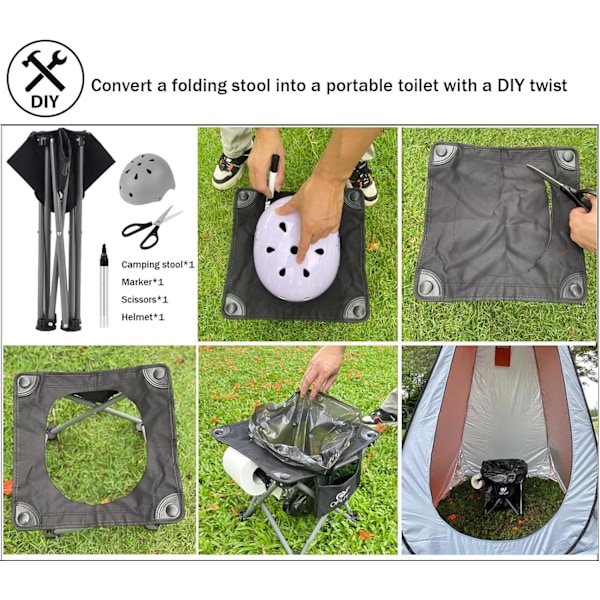 DIY

Convert a folding stool into a portable toilet with a DIY twist

Camping stool*1
Marker*1
Scissors*1
Helmet*1