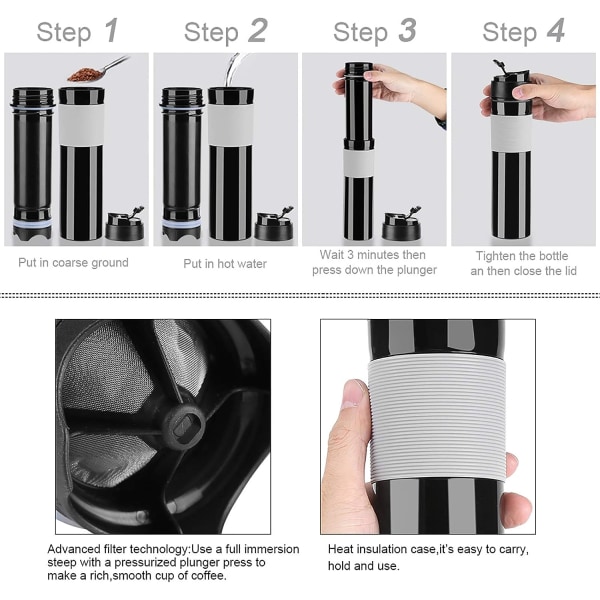 Step 1

Put in coarse ground

Step 2

Put in hot water

Step 3

Wait 3 minutes then press down the plunger

Step 4

Tighten the bottle an then close the lid

Advanced filter technology:Use a full immersion steep with a pressurized plunger press to make a rich,smooth cup of coffee.

Heat insulation case,it's easy to carry, hold and use.