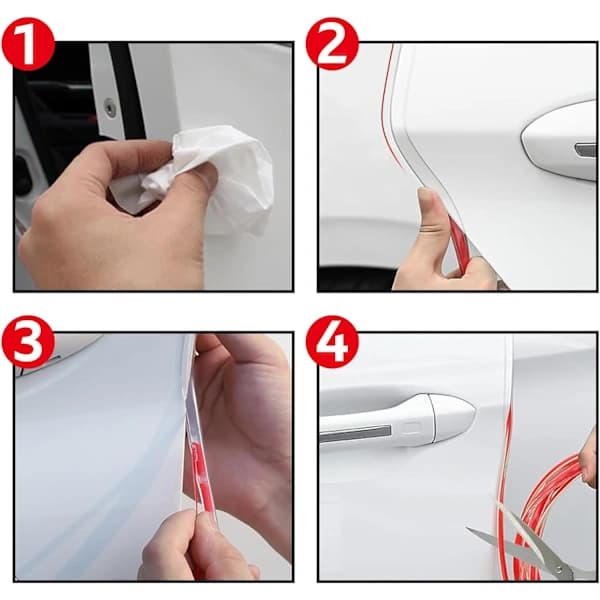 1

2

3

4