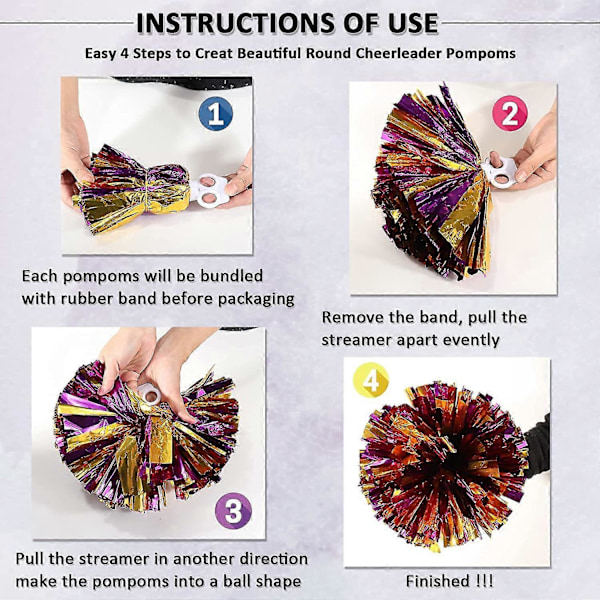 INSTRUCTIONS OF USE

Easy 4 Steps to Creat Beautiful Round Cheerleader Pompoms

1

Each pompoms will be bundled with rubber band before packaging

2

Remove the band, pull the streamer apart evently

3

Pull the streamer in another direction make the pompoms into a ball shape

4

Finished !!!