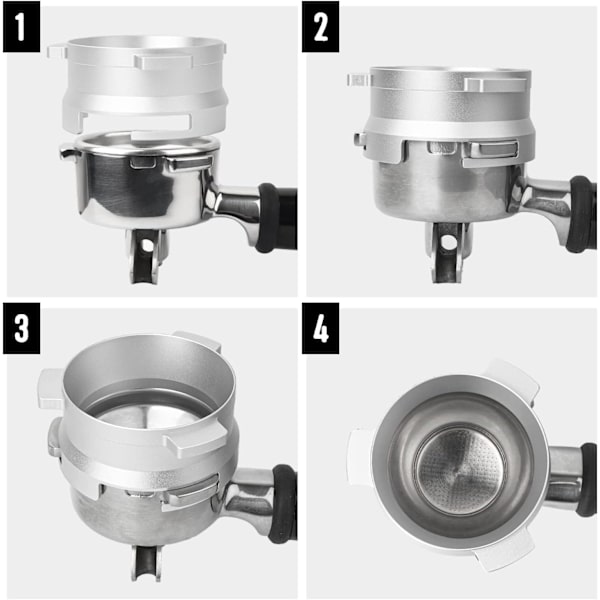 1

2

3

4