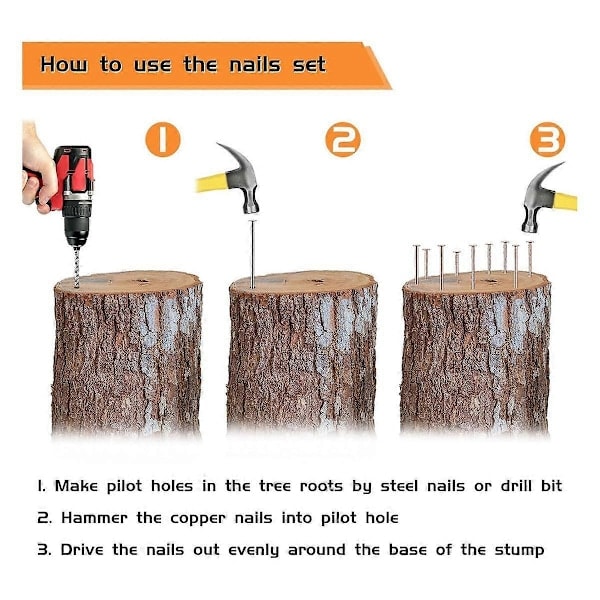 How to use the nails set

1

2

3

1. Make pilot holes in the tree roots by steel nails or drill bit

2. Hammer the copper nails into pilot hole

3. Drive the nails out evenly around the base of the stump