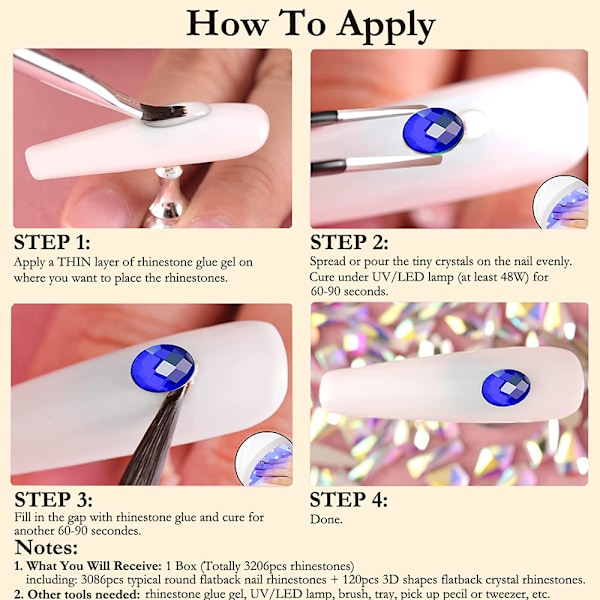 How To Apply

STEP 1:
Apply a THIN layer of rhinestone glue gel on where you want to place the rhinestones.

STEP 2:
Spread or pour the tiny crystals on the nail evenly. Cure under UV/LED lamp (at least 48W) for 60-90 seconds.

STEP 3:
Fill in the gap with rhinestone glue and cure for another 60-90 secondes.

STEP 4:
Done.

Notes:
1. What You Will Receive: 1 Box (Totally 3206pcs rhinestones) including: 3086pcs typical round flatback nail rhinestones + 120pcs 3D shapes flatback crystal rhinestones.
2. Other tools needed: rhinestone glue gel, UV/LED lamp, brush, tray, pick up pecil or tweezer, etc.