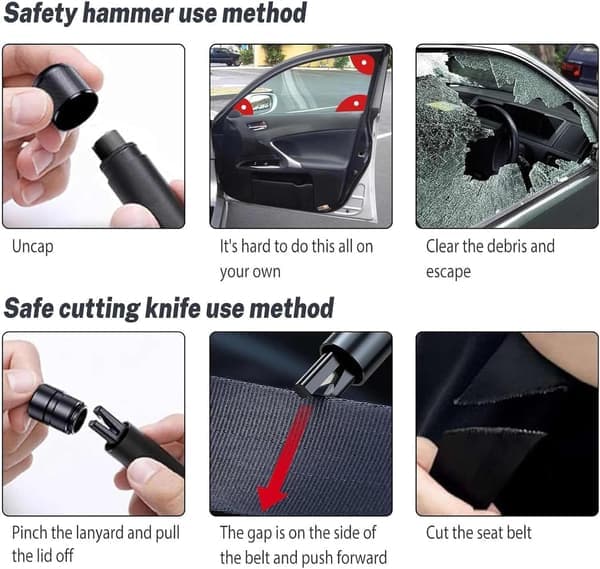 Safety hammer use method

Uncap

It's hard to do this all on your own

Clear the debris and escape

Safe cutting knife use method

Pinch the lanyard and pull the lid off

The gap is on the side of the belt and push forward

Cut the seat belt