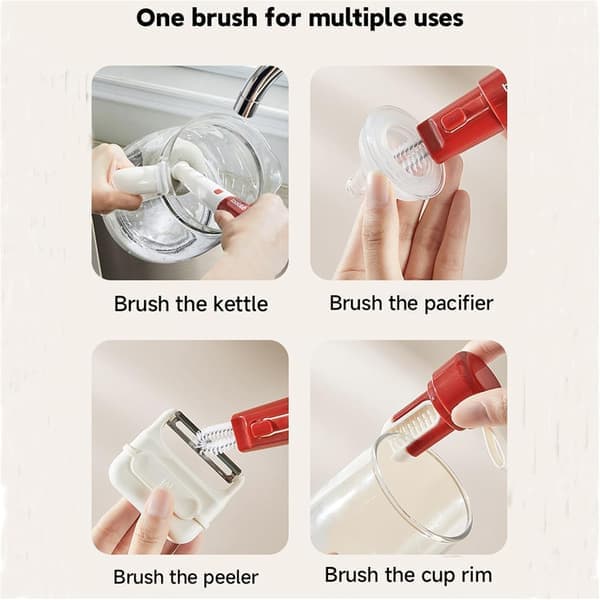 One brush for multiple uses

Brush the kettle

Brush the pacifier

Brush the peeler

Brush the cup rim