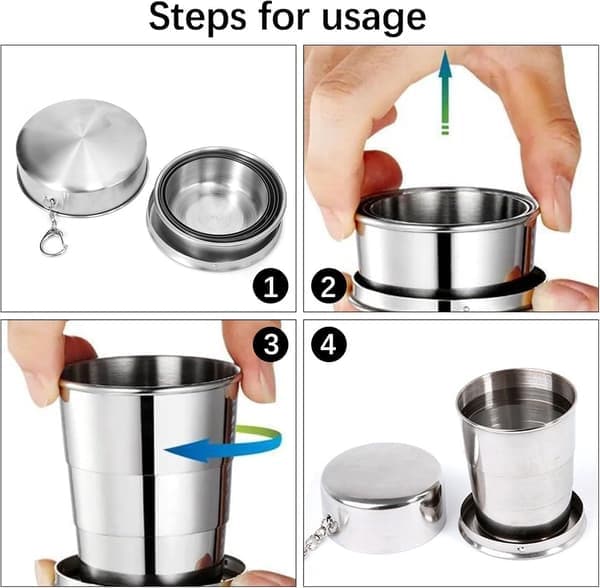 Steps for usage

1

2

3

4