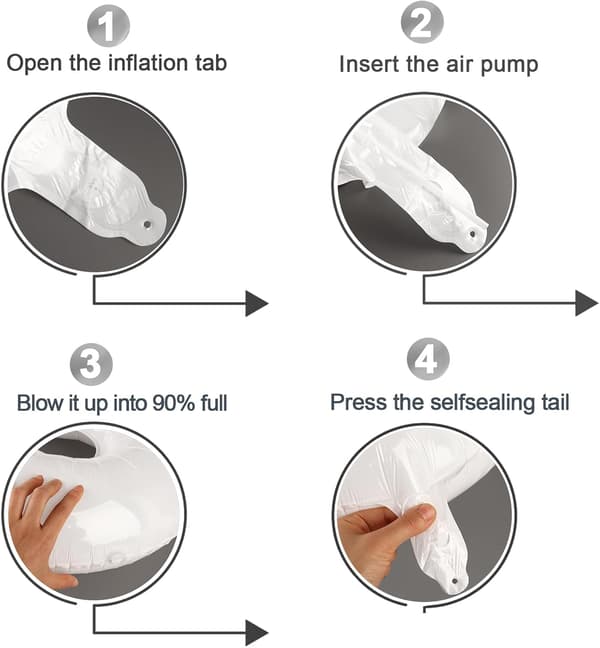 1
Open the inflation tab

2
Insert the air pump

3
Blow it up into 90% full

4
Press the selfsealing tail