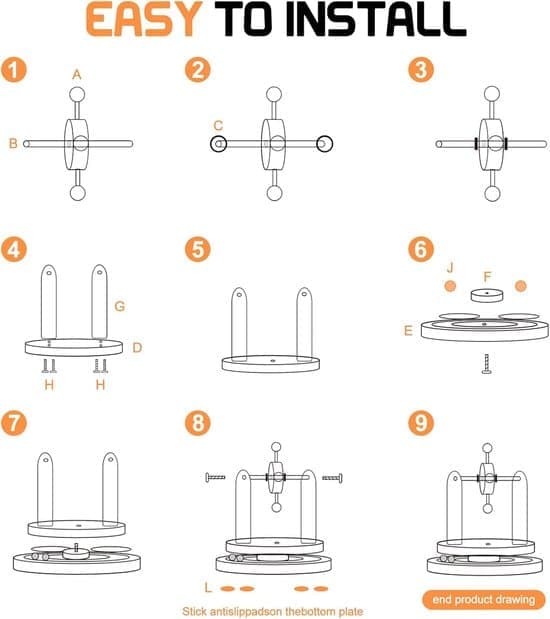 EASY TO INSTALL

1
A
B

2
C

3

4
G
D
H H

5

6
J
F
E

7

8
L
Stick antislippadson thebottom plate

9
end product drawing