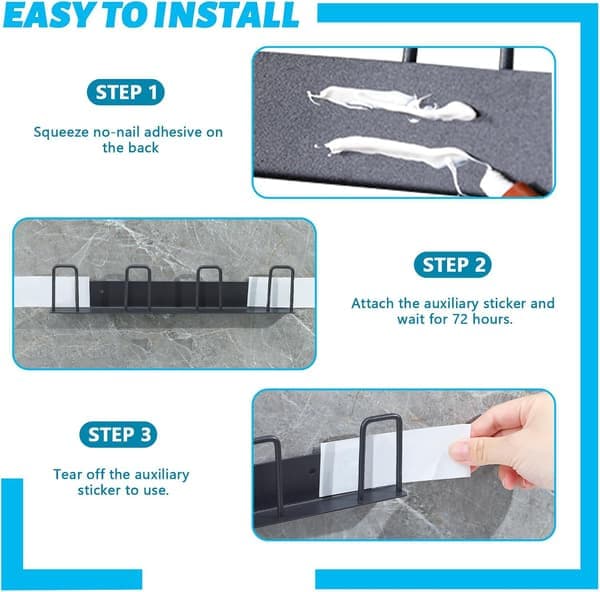 EASY TO INSTALL

STEP 1

Squeeze no-nail adhesive on the back

STEP 2

Attach the auxiliary sticker and wait for 72 hours.

STEP 3

Tear off the auxiliary sticker to use.