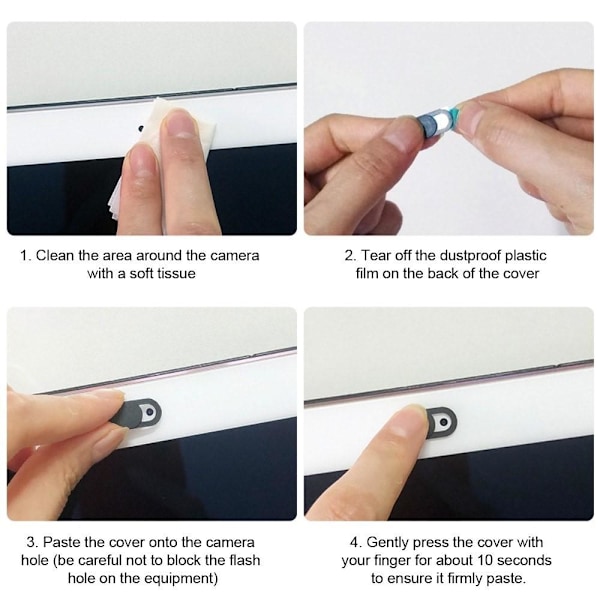 1. Clean the area around the camera with a soft tissue

2. Tear off the dustproof plastic film on the back of the cover

3. Paste the cover onto the camera hole (be careful not to block the flash hole on the equipment)

4. Gently press the cover with your finger for about 10 seconds to ensure it firmly paste.