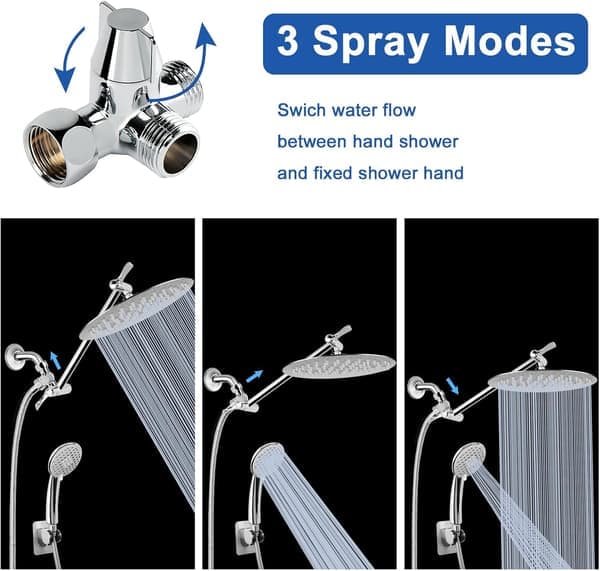 3 Spray Modes

Swich water flow between hand shower and fixed shower hand