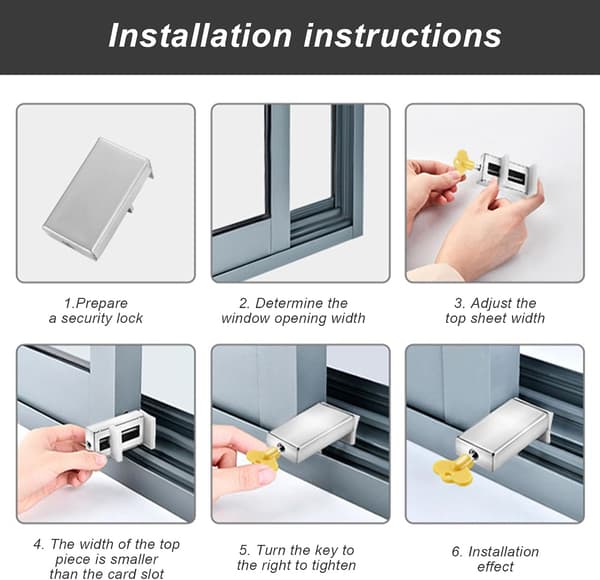 Installation instructions

1.Prepare a security lock

2. Determine the window opening width

3. Adjust the top sheet width

4. The width of the top piece is smaller than the card slot

5. Turn the key to the right to tighten

6. Installation effect