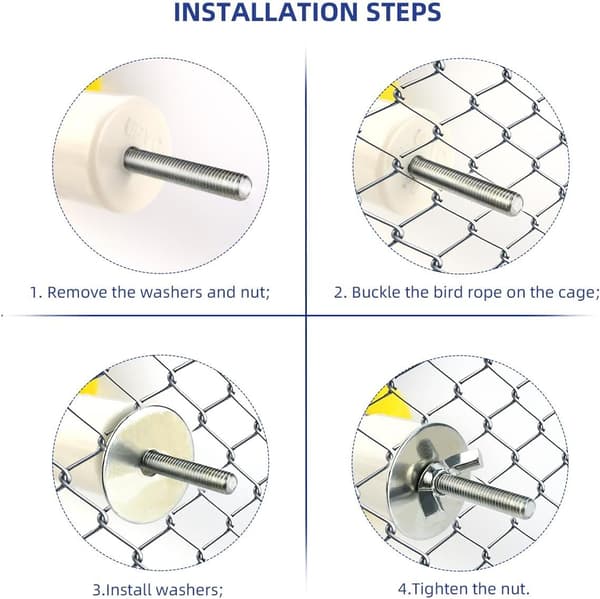 INSTALLATION STEPS

1. Remove the washers and nut;

2. Buckle the bird rope on the cage;

3.Install washers;

4.Tighten the nut.