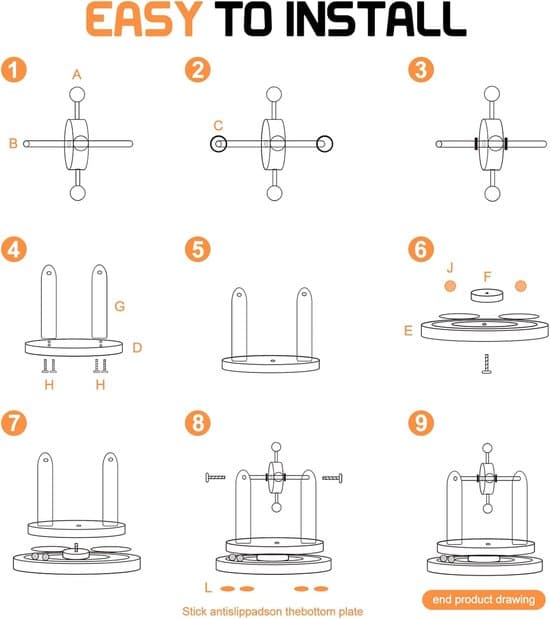 EASY TO INSTALL

1
A
B

2
C

3

4
G
D
H H

5

6
J
F
E

7

8
L
Stick antislippadson thebottom plate

9
end product drawing