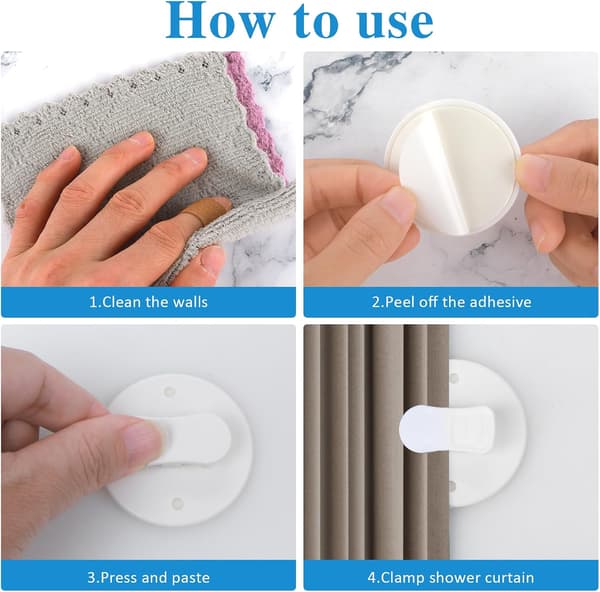 How to use

1.Clean the walls

2.Peel off the adhesive

3.Press and paste

4.Clamp shower curtain