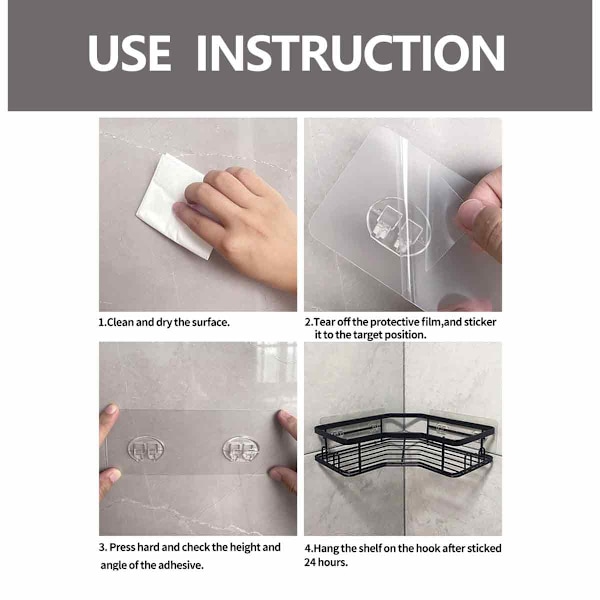 USE INSTRUCTION

1.Clean and dry the surface.

2.Tear off the protective film,and sticker it to the target position.

3. Press hard and check the height and angle of the adhesive.

4.Hang the shelf on the hook after sticked 24 hours.