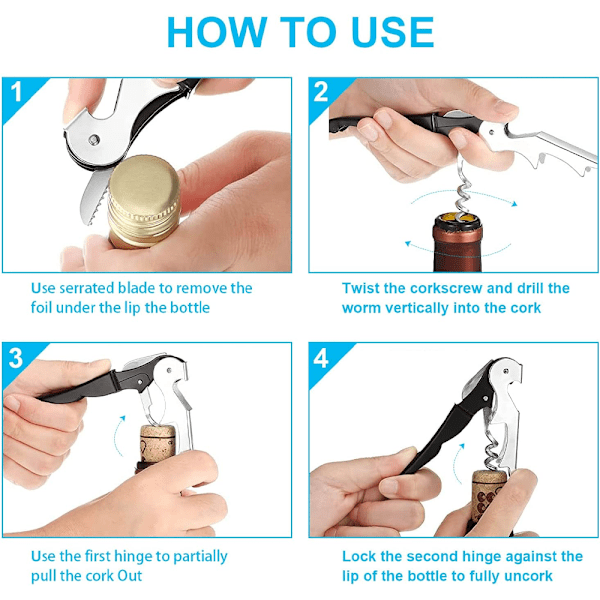 HOW TO USE

1

Use serrated blade to remove the foil under the lip the bottle

2

Twist the corkscrew and drill the worm vertically into the cork

3

Use the first hinge to partially pull the cork Out

4

Lock the second hinge against the lip of the bottle to fully uncork