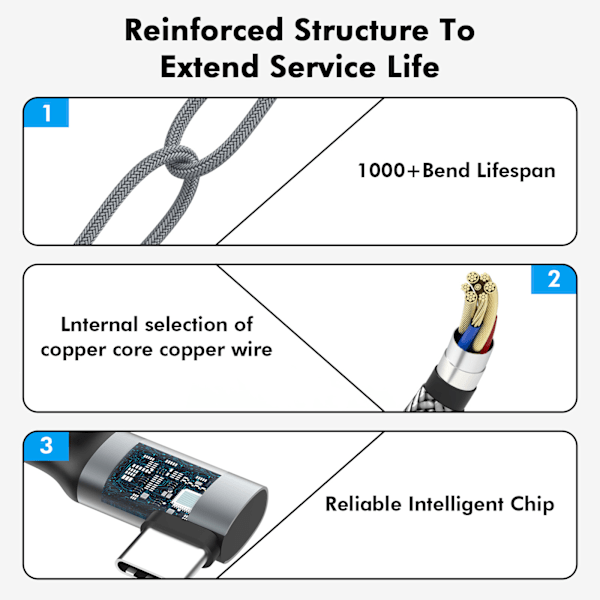 Reinforced Structure To Extend Service Life

1

1000+Bend Lifespan

2

Lnternal selection of copper core copper wire

3

Reliable Intelligent Chip