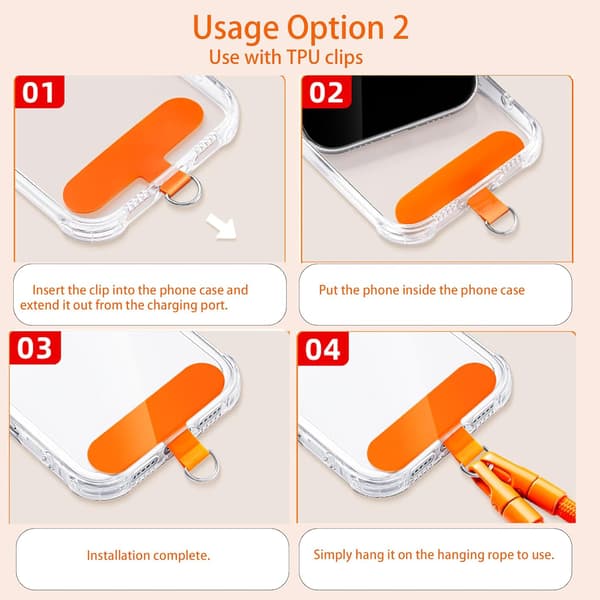 Usage Option 2
Use with TPU clips

01

Insert the clip into the phone case and extend it out from the charging port.

02

Put the phone inside the phone case

03

Installation complete.

04

Simply hang it on the hanging rope to use.