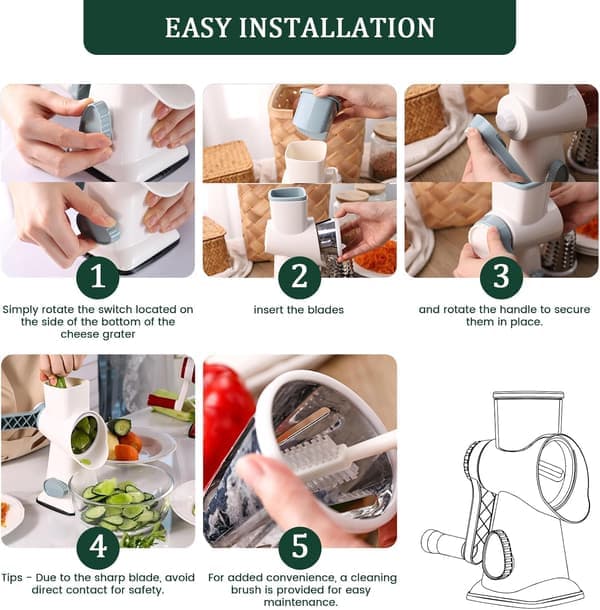 EASY INSTALLATION

1

Simply rotate the switch located on the side of the bottom of the cheese grater

2

insert the blades

3

and rotate the handle to secure them in place.

4

Tips - Due to the sharp blade, avoid direct contact for safety.

5

For added convenience, a cleaning brush is provided for easy maintenance.