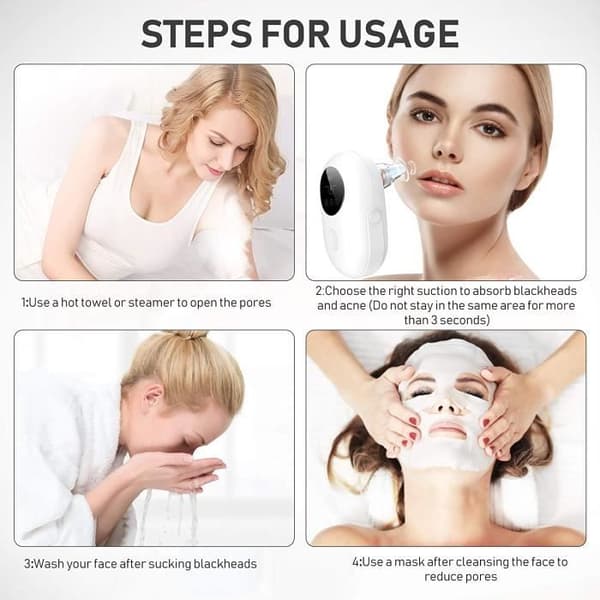 STEPS FOR USAGE

1:Use a hot towel or steamer to open the pores

2:Choose the right suction to absorb blackheads and acne (Do not stay in the same area for more than 3 seconds)

3:Wash your face after sucking blackheads

4:Use a mask after cleansing the face to reduce pores