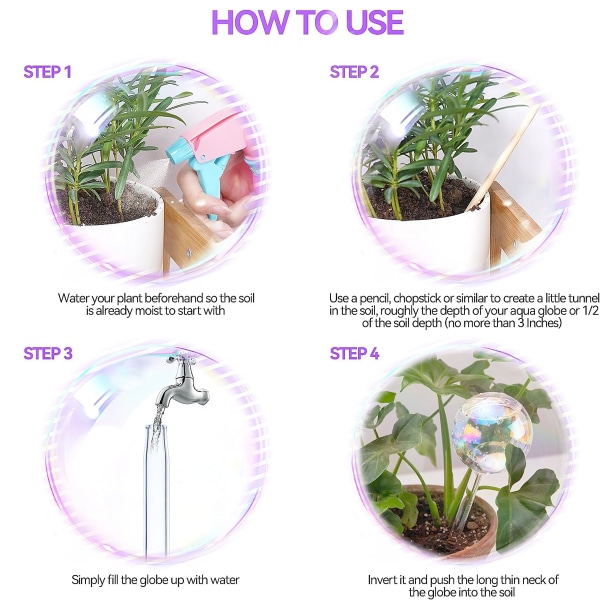 HOW TO USE

STEP 1

Water your plant beforehand so the soil is already moist to start with

STEP 2

Use a pencil, chopstick or similar to create a little tunnel in the soil, roughly the depth of your aqua globe or 1/2 of the soil depth (no more than 3 Inches)

STEP 3

Simply fill the globe up with water

STEP 4

Invert it and push the long thin neck of the globe into the soil