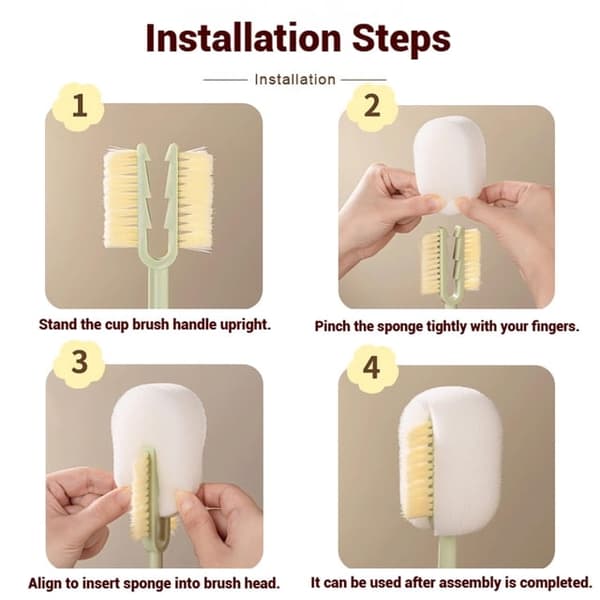 Installation Steps

Installation

1

Stand the cup brush handle upright.

2

Pinch the sponge tightly with your fingers.

3

Align to insert sponge into brush head.

4

It can be used after assembly is completed.