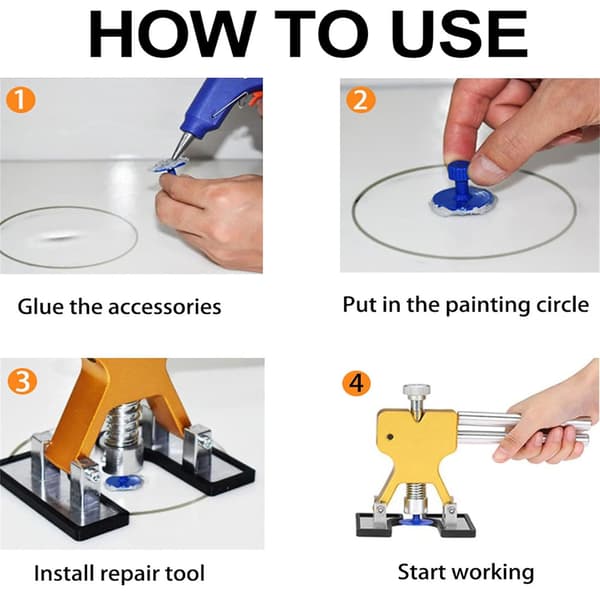 HOW TO USE

1

Glue the accessories

2

Put in the painting circle

3

Install repair tool

4

Start working