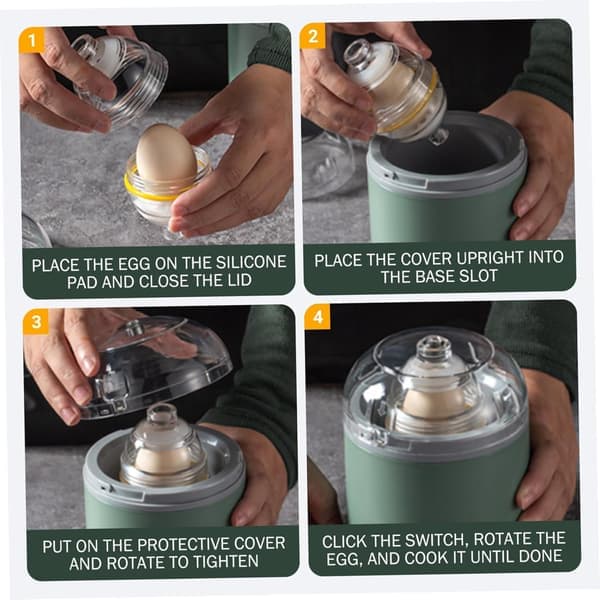 1

PLACE THE EGG ON THE SILICONE PAD AND CLOSE THE LID

2

PLACE THE COVER UPRIGHT INTO THE BASE SLOT

3

PUT ON THE PROTECTIVE COVER AND ROTATE TO TIGHTEN

4

CLICK THE SWITCH, ROTATE THE EGG, AND COOK IT UNTIL DONE