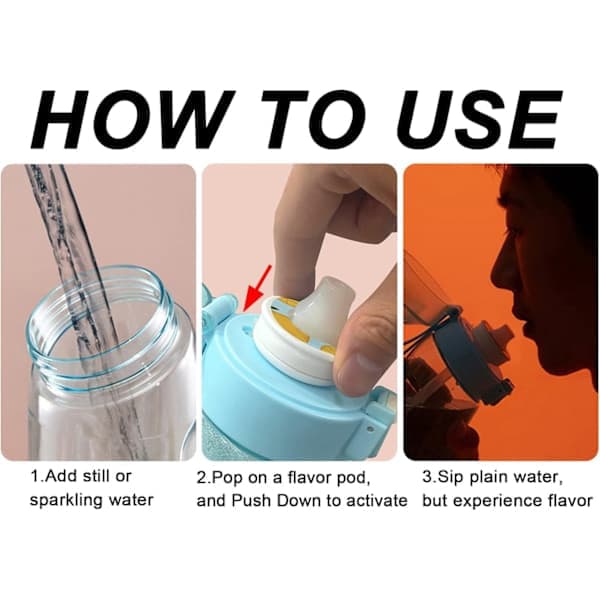 HOW TO USE

1.Add still or sparkling water

2.Pop on a flavor pod, and Push Down to activate

3.Sip plain water, but experience flavor