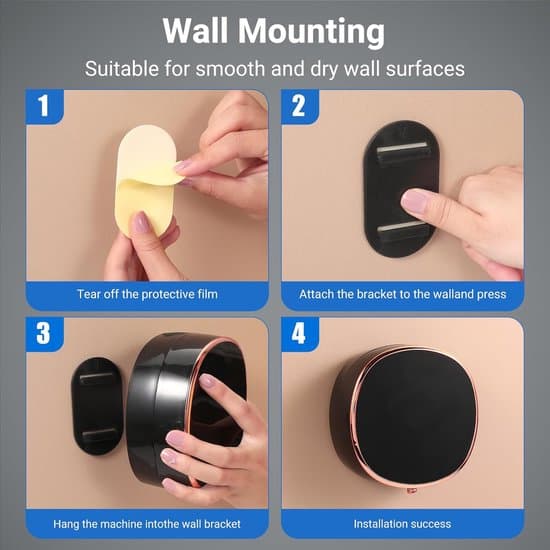 Wall Mounting

Suitable for smooth and dry wall surfaces

1

Tear off the protective film

2

Attach the bracket to the walland press

3

Hang the machine intothe wall bracket

4

Installation success