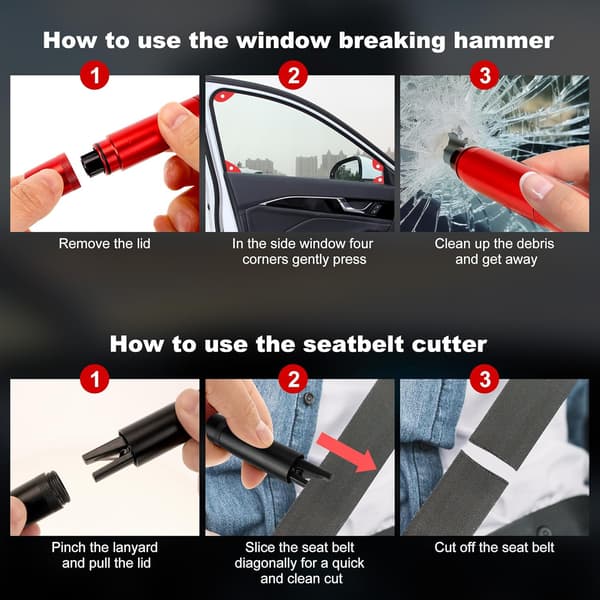 How to use the window breaking hammer

1

Remove the lid

2

In the side window four corners gently press

3

Clean up the debris and get away

How to use the seatbelt cutter

1

Pinch the lanyard and pull the lid

2

Slice the seat belt diagonally for a quick and clean cut

3

Cut off the seat belt