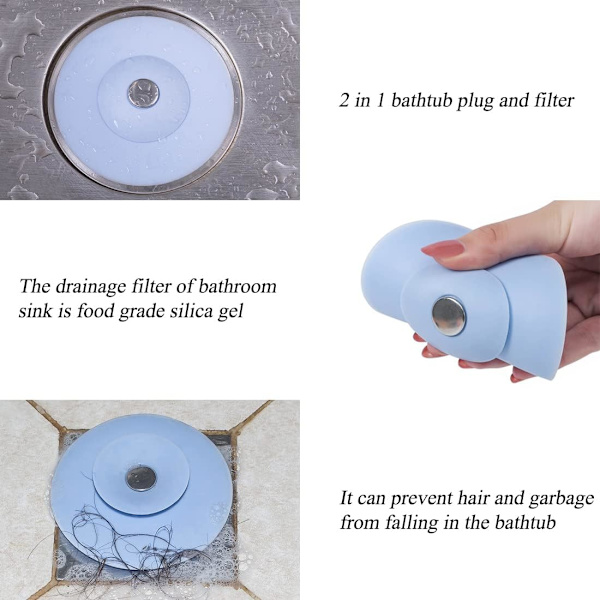 2 in 1 bathtub plug and filter

The drainage filter of bathroom sink is food grade silica gel

It can prevent hair and garbage from falling in the bathtub