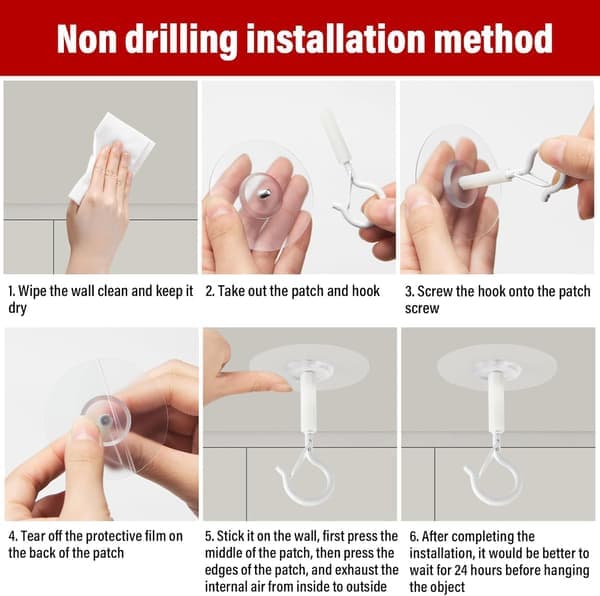 Non drilling installation method

1. Wipe the wall clean and keep it dry

2. Take out the patch and hook

3. Screw the hook onto the patch screw

4. Tear off the protective film on the back of the patch

5. Stick it on the wall, first press the middle of the patch, then press the edges of the patch, and exhaust the internal air from inside to outside

6. After completing the installation, it would be better to wait for 24 hours before hanging the object