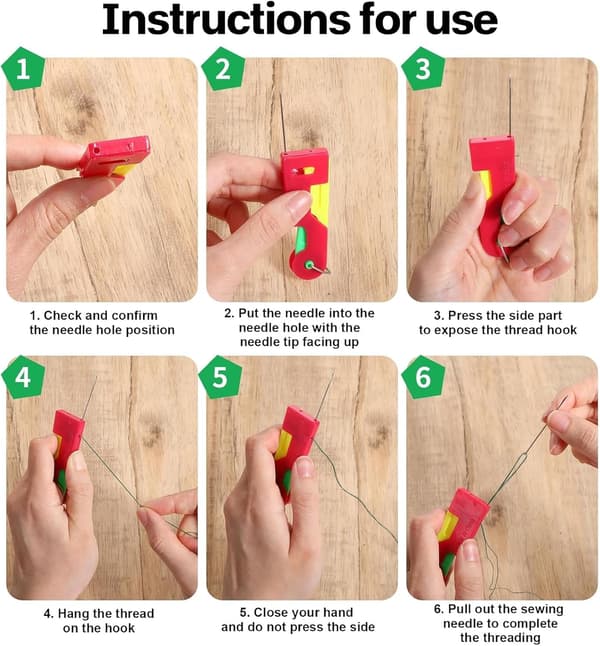 Instructions for use

1

1. Check and confirm the needle hole position

2

2. Put the needle into the needle hole with the needle tip facing up

3

3. Press the side part to expose the thread hook

4

4. Hang the thread on the hook

5

5. Close your hand and do not press the side

6

6. Pull out the sewing needle to complete the threading