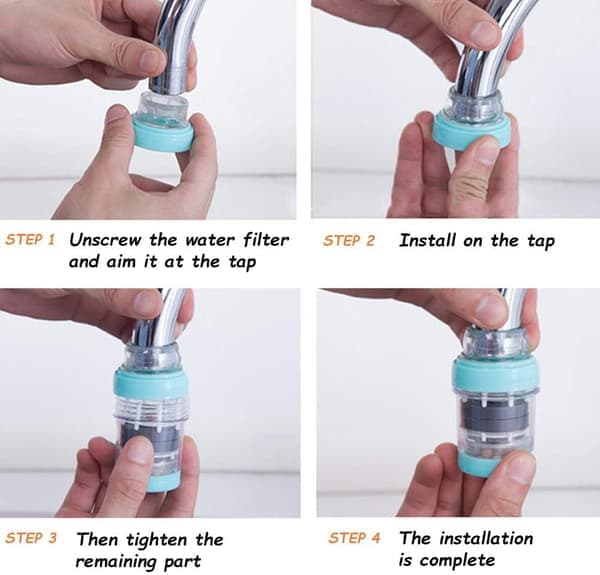 STEP 1 Unscrew the water filter and aim it at the tap

STEP 2 Install on the tap

STEP 3 Then tighten the remaining part

STEP 4 The installation is complete