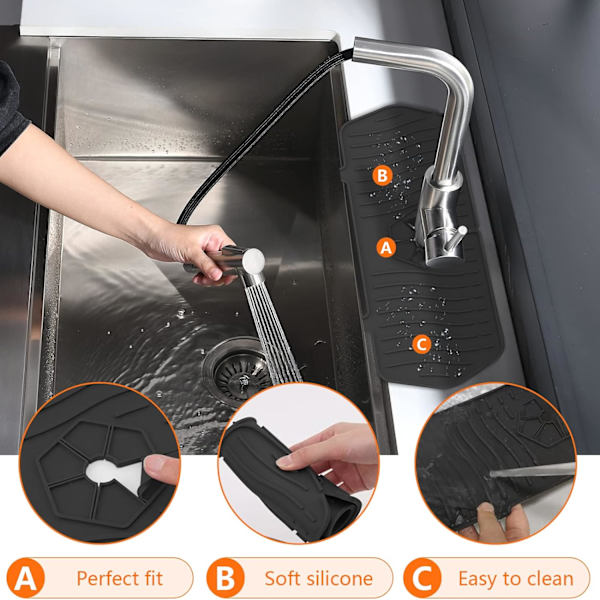 B

A

C

A Perfect fit

B Soft silicone

C Easy to clean