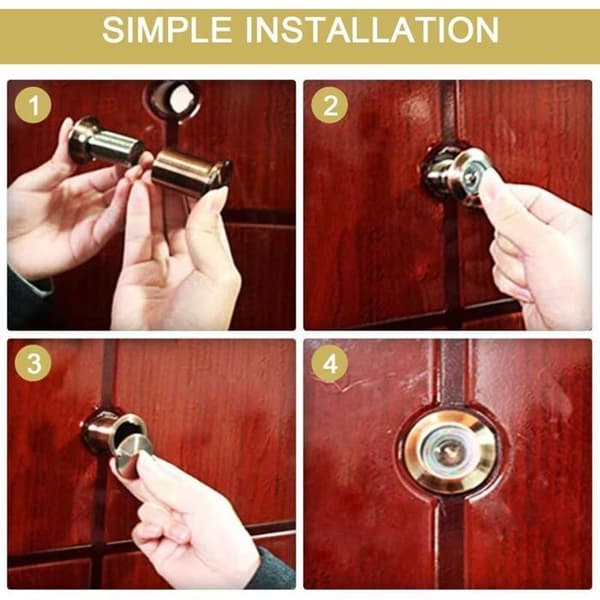 SIMPLE INSTALLATION

1

2

3

4