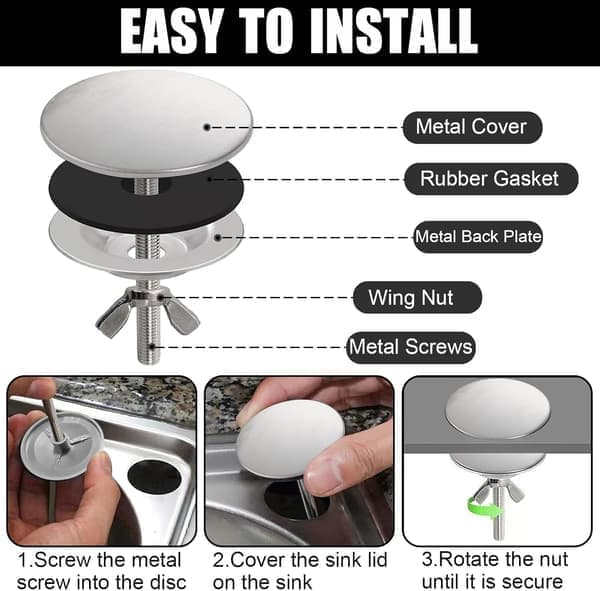 EASY TO INSTALL

Metal Cover

Rubber Gasket

Metal Back Plate

Wing Nut

Metal Screws

1.Screw the metal screw into the disc

2.Cover the sink lid on the sink

3.Rotate the nut until it is secure