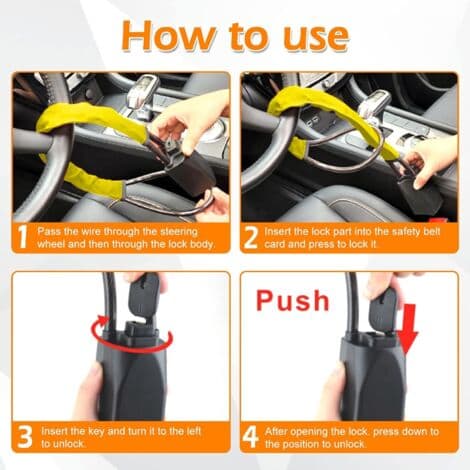 How to use

1 Pass the wire through the steering wheel and then through the lock body.

2 Insert the lock part into the safety belt card and press to lock it.

3 Insert the key and turn it to the left to unlock.

Push

4 After opening the lock, press down to the position to unlock.