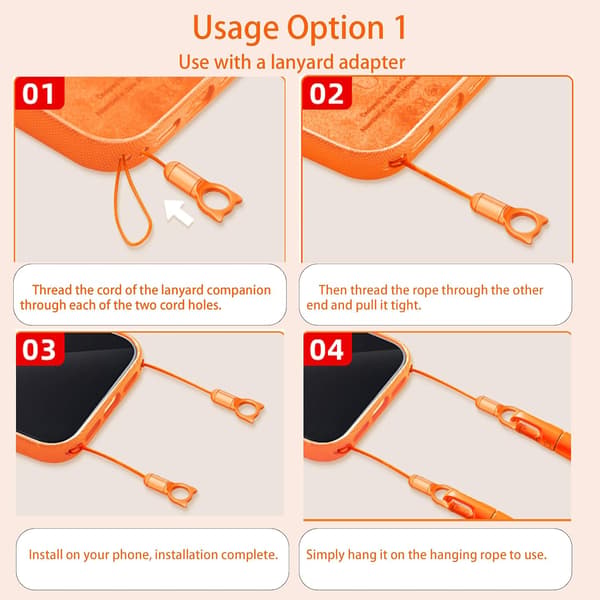 Usage Option 1

Use with a lanyard adapter

01

Thread the cord of the lanyard companion through each of the two cord holes.

02

Then thread the rope through the other end and pull it tight.

03

Install on your phone, installation complete.

04

Simply hang it on the hanging rope to use.