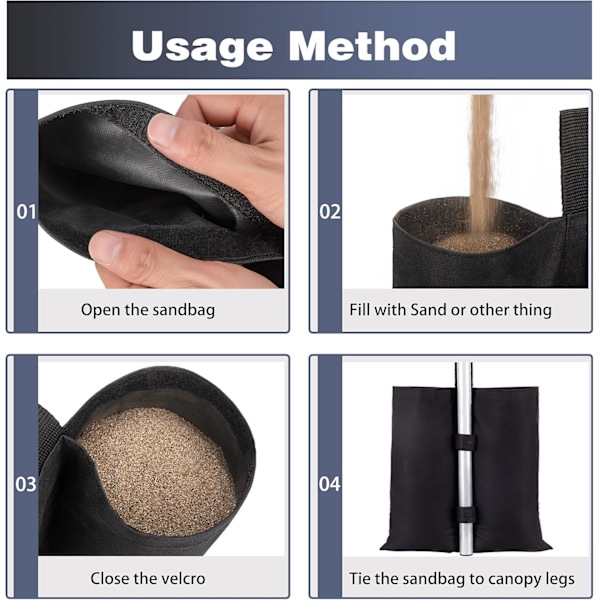 Usage Method

01

Open the sandbag

02

Fill with Sand or other thing

03

Close the velcro

04

Tie the sandbag to canopy legs