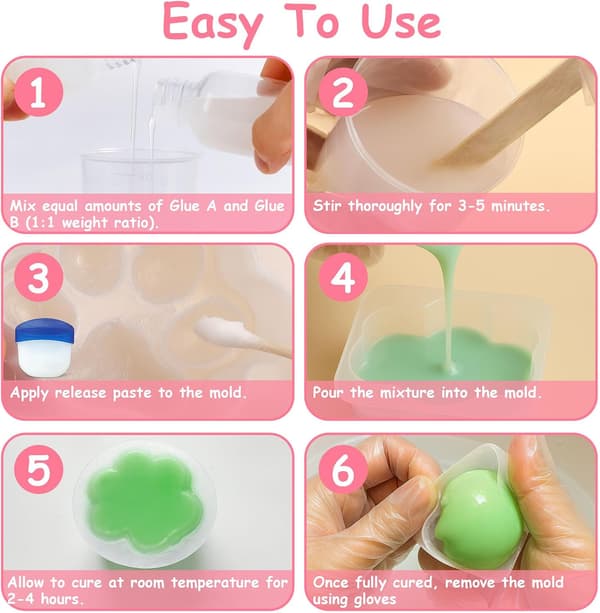 Easy To Use

1

Mix equal amounts of Glue A and Glue B (1:1 weight ratio).

2

Stir thoroughly for 3-5 minutes.

3

Apply release paste to the mold.

4

Pour the mixture into the mold.

5

Allow to cure at room temperature for 2-4 hours.

6

Once fully cured, remove the mold using gloves