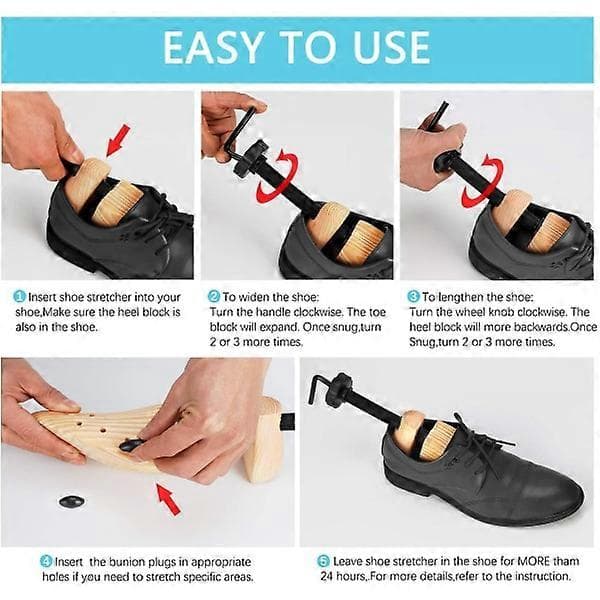 EASY TO USE

1 Insert shoe stretcher into your shoe,Make sure the heel block is also in the shoe.

2 To widen the shoe:
Turn the handle clockwise. The toe block will expand. Once snug,turn 2 or 3 more times.

3 To lengthen the shoe:
Turn the wheel knob clockwise. The heel block will more backwards.Once Snug,turn 2 or 3 more times.

4 Insert the bunion plugs in appropriate holes if you need to stretch specific areas.

5 Leave shoe stretcher in the shoe for MORE tham 24 hours,.For more details,refer to the instruction.