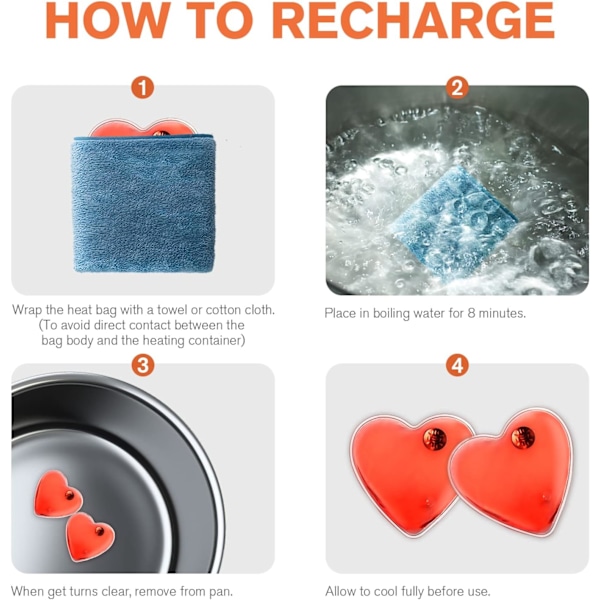 HOW TO RECHARGE

1

Wrap the heat bag with a towel or cotton cloth. (To avoid direct contact between the bag body and the heating container)

2

Place in boiling water for 8 minutes.

3

When get turns clear, remove from pan.

4

Allow to cool fully before use.