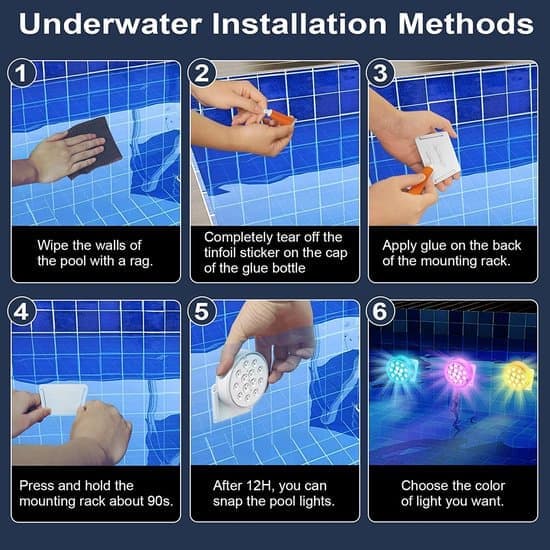 Underwater Installation Methods

1
Wipe the walls of the pool with a rag.

2
Completely tear off the tinfoil sticker on the cap of the glue bottle

3
Apply glue on the back of the mounting rack.

4
Press and hold the mounting rack about 90s.

5
After 12H, you can snap the pool lights.

6
Choose the color of light you want.